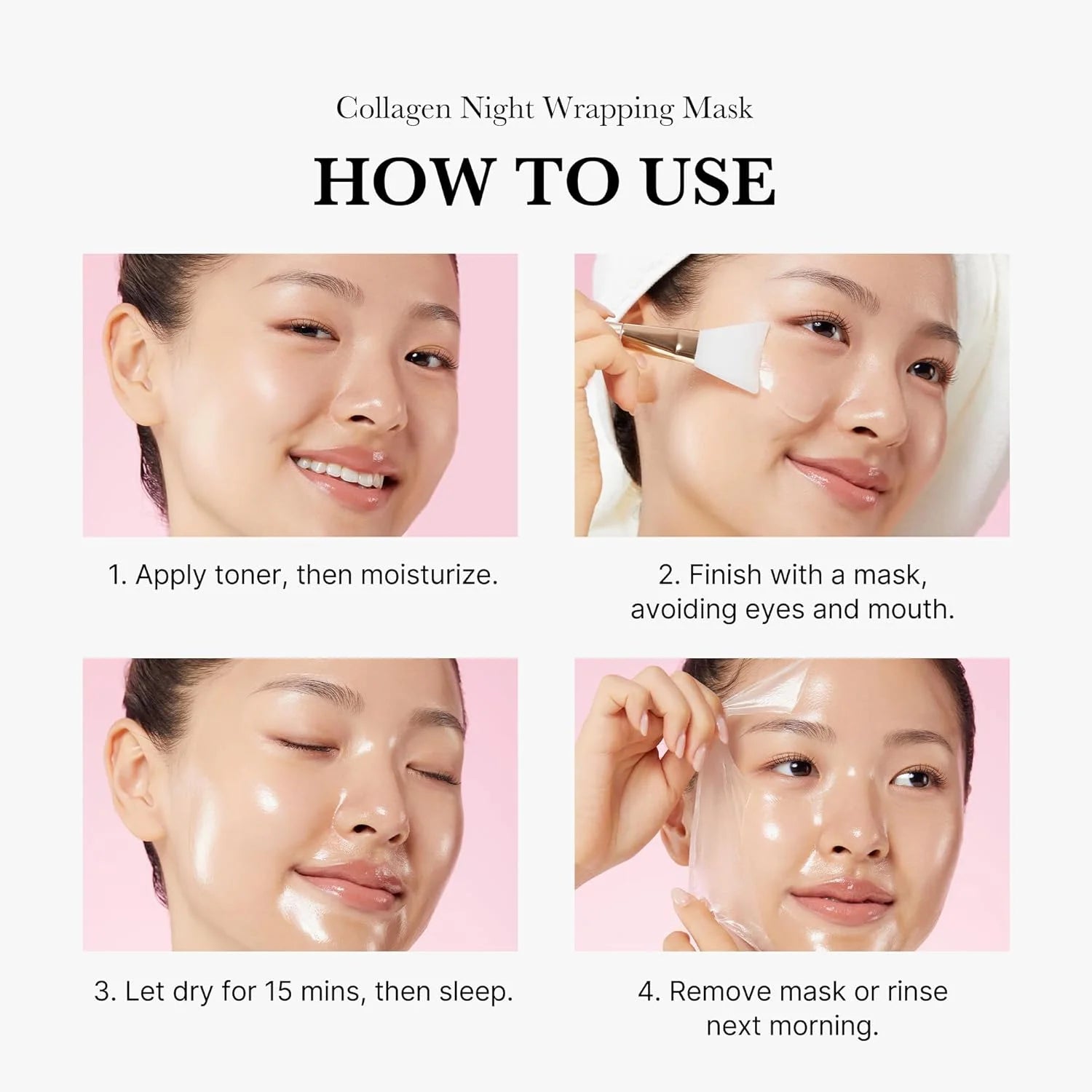 Collagen Night Wrapping Mask

HOW TO USE

1. Apply toner, then moisturize.

2. Finish with a mask, avoiding eyes and mouth.

3. Let dry for 15 mins, then sleep.

4. Remove mask or rinse next morning.